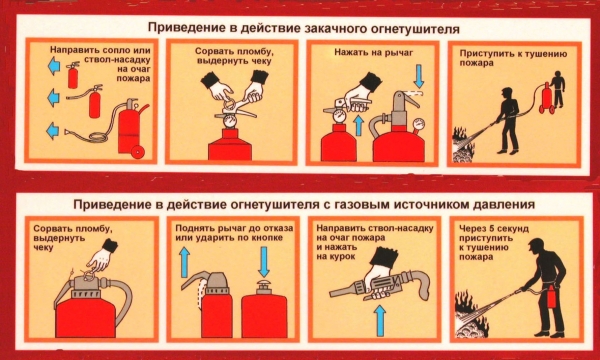 Приведение в действие закачного огнетушителя

Направить сопло или ствол-насадку на очаг пожара

Сорвать пломбу, выдернуть чеку

Нажать на рычаг

Приступить к тушению пожара

Приведение в действие огнетушителя с газовым источником давления

Сорвать пломбу, выдернуть чеку

Поднять рычаг до отказа или ударить по кнопке

Направить ствол-насадку на очаг пожара и нажать на курок

Через 5 секунд приступить к тушению пожара